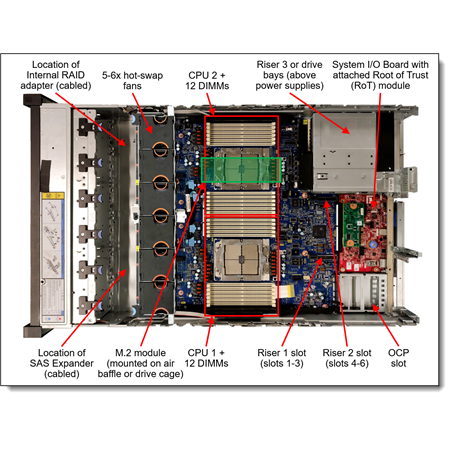 Location of Internal RAID adapter (cabled)

5-6x hot-swap fans

CPU 2 + 12 DIMMs

Riser 3 or drive bays (above power supplies)

System I/O Board with attached Root of Trust (RoT) module

Location of SAS Expander (cabled)

M.2 module (mounted on air baffle or drive cage)

CPU 1 + 12 DIMMs

Riser 1 slot (slots 1-3)

Riser 2 slot (slots 4-6)

OCP slot