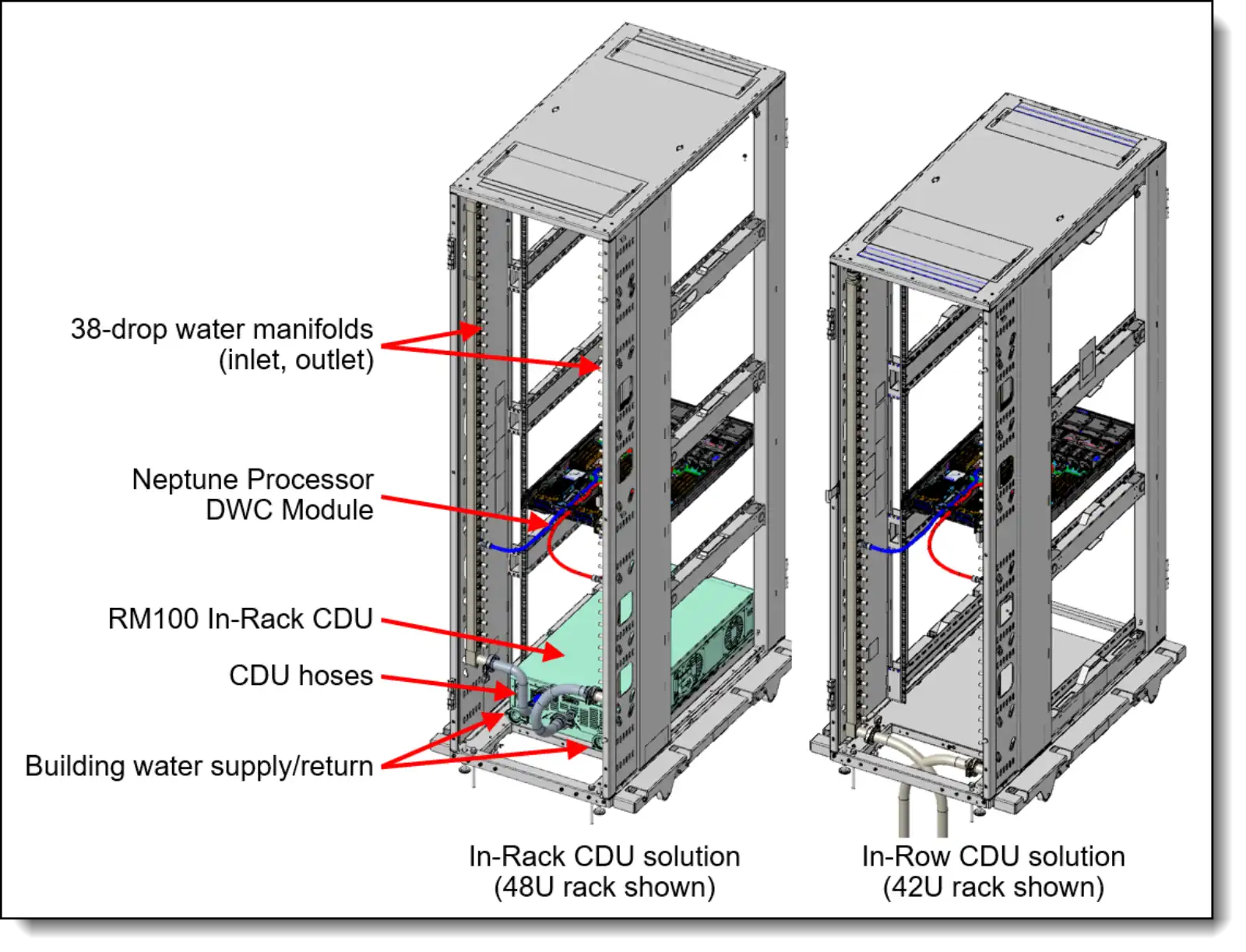 38-drop water manifolds (inlet, outlet)

Neptune Processor DWC Module

RM100 In-Rack CDU

CDU hoses

Building water supply/return

In-Rack CDU solution (48U rack shown)

In-Row CDU solution (42U rack shown)