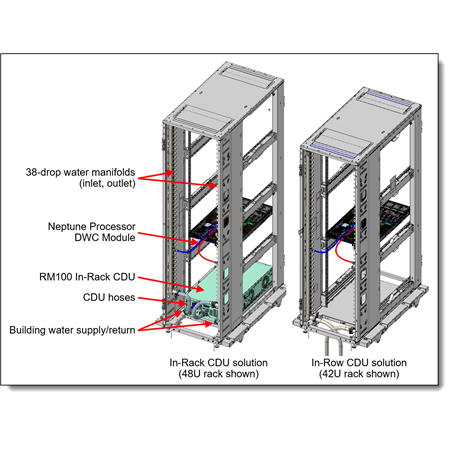 38-drop water manifolds
(inlet, outlet)

Neptune Processor
DWC Module

RM100 In-Rack CDU

CDU hoses

Building water supply/return

In-Rack CDU solution
(48U rack shown)

In-Row CDU solution
(42U rack shown)