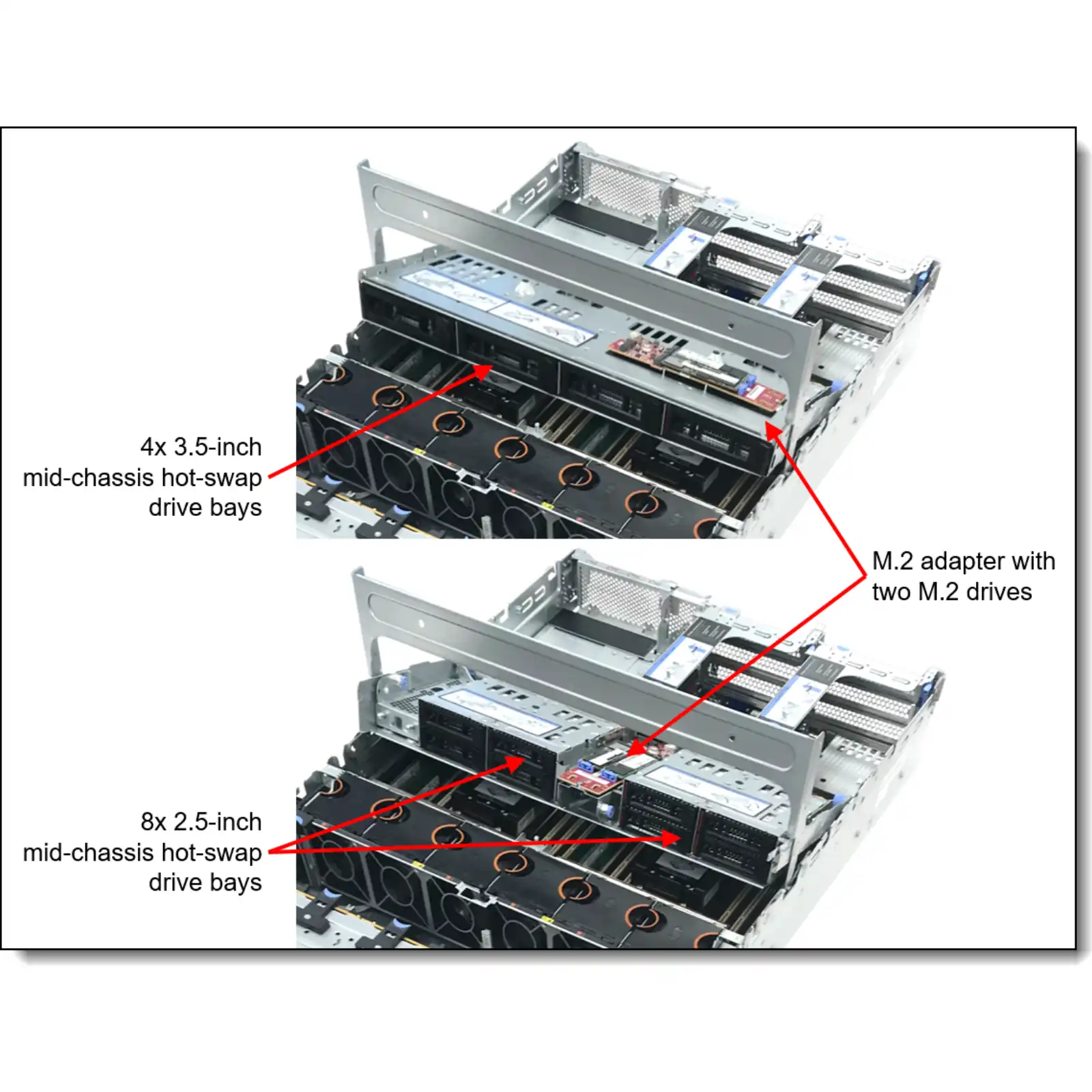 4x 3.5-inch mid-chassis hot-swap drive bays

M.2 adapter with two M.2 drives

8x 2.5-inch mid-chassis hot-swap drive bays