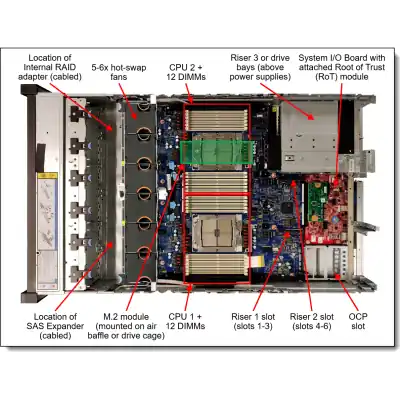 Location of Internal RAID adapter (cabled)

5-6x hot-swap fans

CPU 2 + 12 DIMMs

Riser 3 or drive bays (above power supplies)

System I/O Board with attached Root of Trust (RoT) module

Location of SAS Expander (cabled)

M.2 module (mounted on air baffle or drive cage)

CPU 1 + 12 DIMMs

Riser 1 slot (slots 1-3)

Riser 2 slot (slots 4-6)

OCP slot