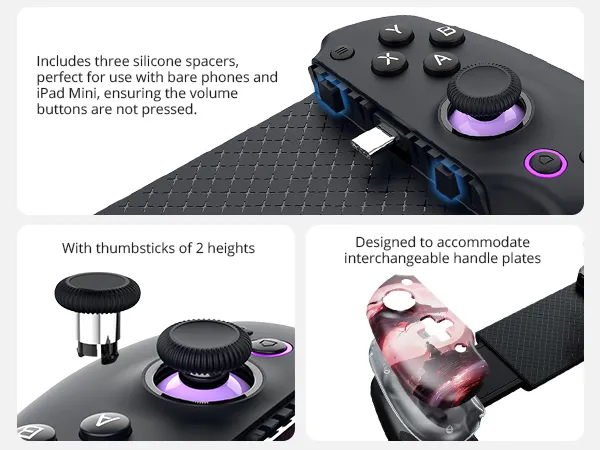 Includes three silicone spacers, perfect for use with bare phones and iPad Mini, ensuring the volume buttons are not pressed.

Y B X A

With thumbsticks of 2 heights

A

Designed to accommodate interchangeable handle plates