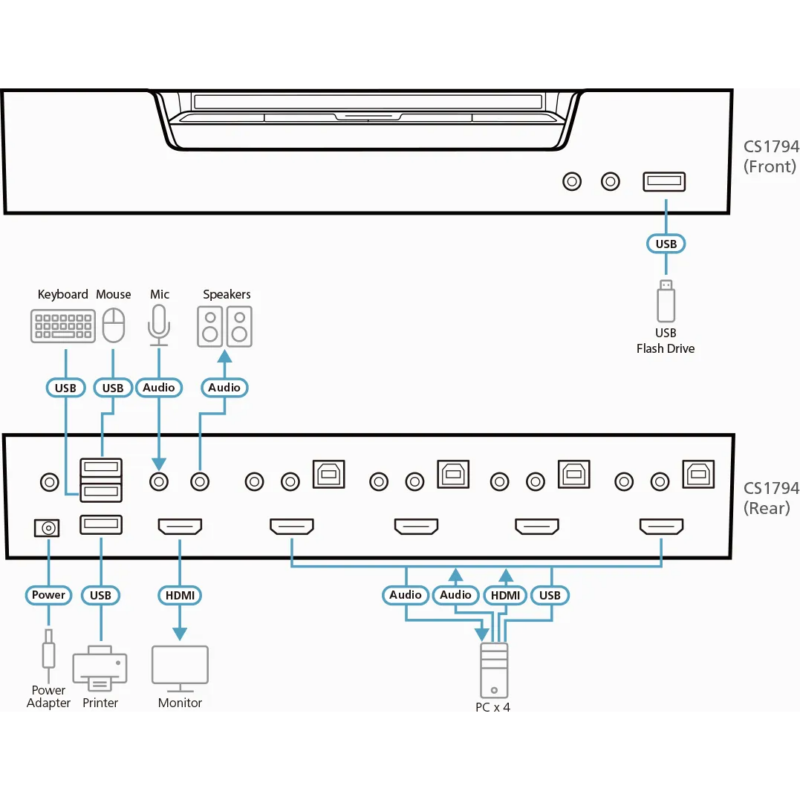 CS1794
(Front)

USB

USB
Flash Drive

Keyboard Mouse Mic Speakers

USB USB Audio Audio

CS1794
(Rear)

Power USB HDMI

Audio Audio HDMI USB

Power
Adapter

Printer

Monitor

PC x 4